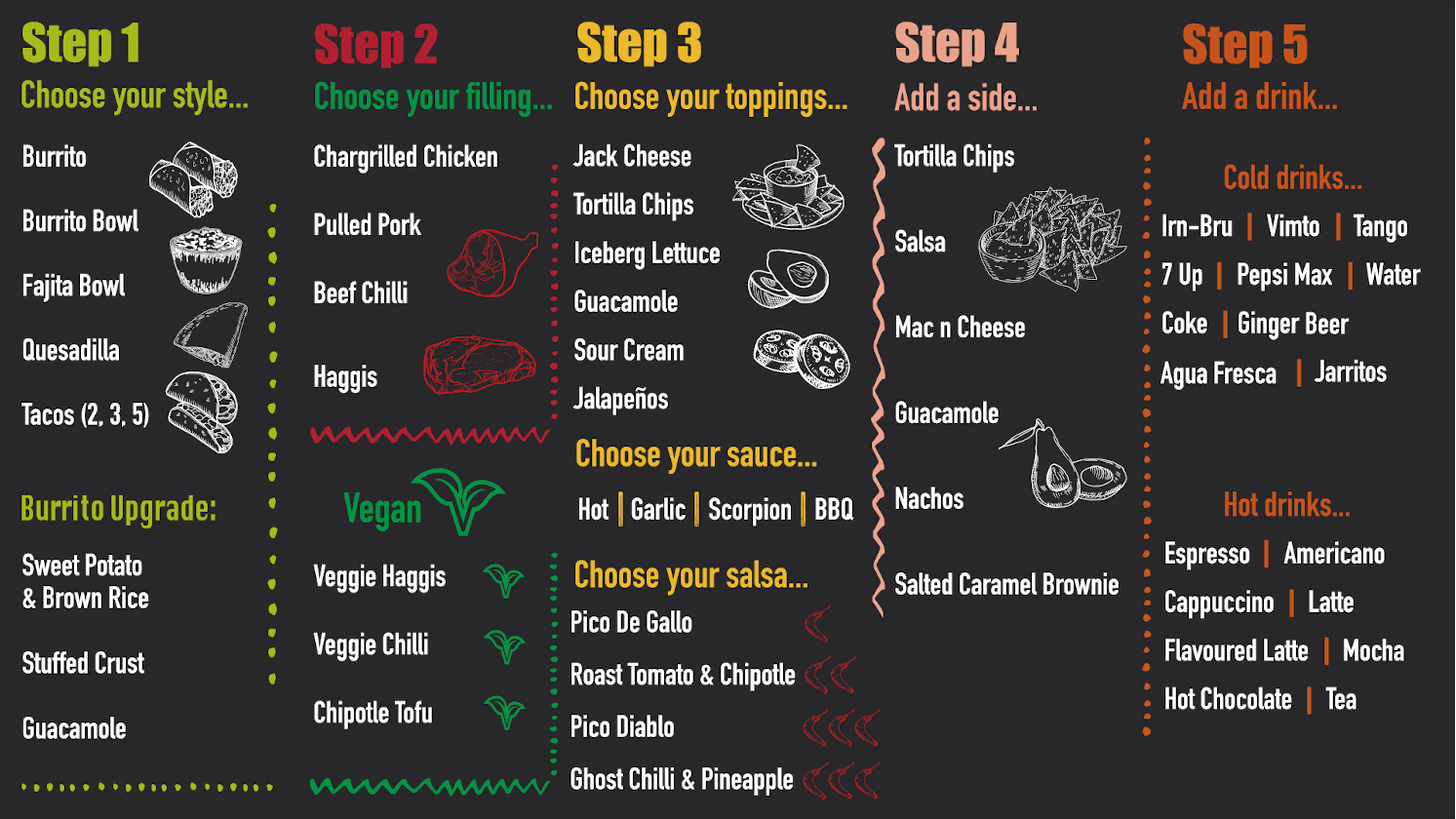 Step 1
Choose your style...

Burrito

Burrito Bowl

Fajita Bowl

Quesadilla

Tacos (2, 3, 5)

Burrito Upgrade:

Sweet Potato & Brown Rice

Stuffed Crust

Guacamole

Step 2
Choose your filling...

Chargrilled Chicken

Pulled Pork

Beef Chilli

Haggis

Vegan

Veggie Haggis

Veggie Chilli

Chipotle Tofu

Step 3
Choose your toppings...

Jack Cheese

Tortilla Chips

Iceberg Lettuce

Guacamole

Sour Cream

Jalapeños

Choose your sauce...

Hot | Garlic | Scorpion | BBQ

Choose your salsa...

Pico De Gallo

Roast Tomato & Chipotle

Pico Diablo

Ghost Chilli & Pineapple

Step 4
Add a side...

Tortilla Chips

Salsa

Mac n Cheese

Guacamole

Nachos

Salted Caramel Brownie

Step 5
Add a drink...

Cold drinks...

Irn-Bru | Vimto | Tango

7 Up | Pepsi Max | Water

Coke | Ginger Beer

Agua Fresca | Jarritos

Hot drinks...

Espresso | Americano

Cappuccino | Latte

Flavoured Latte | Mocha

Hot Chocolate | Tea